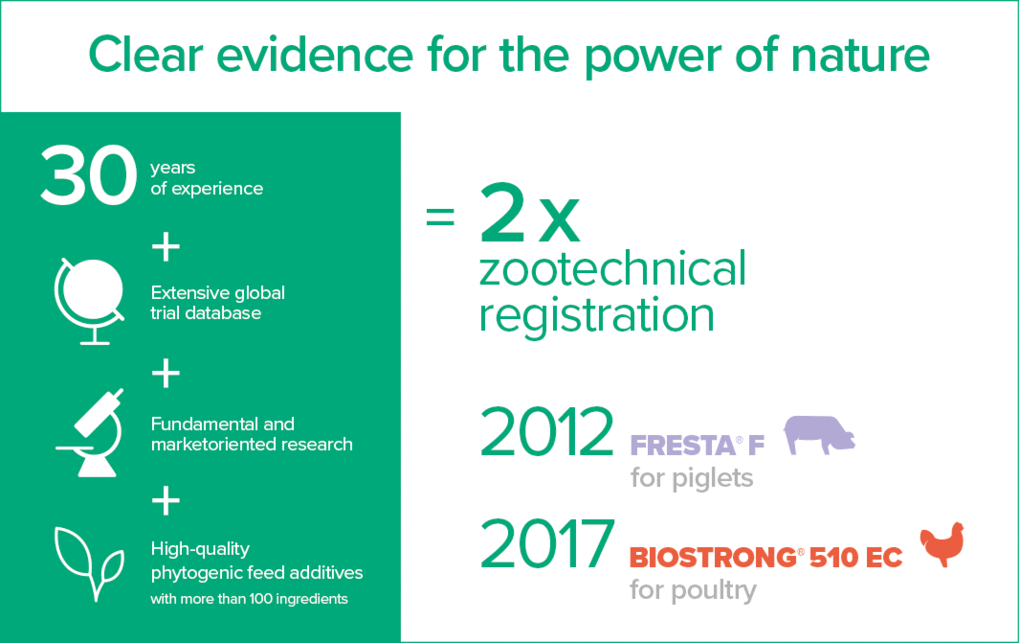 Clear evidence for the power of nature

30 years of experience

+

Extensive global trial database

+

Fundamental and marketoriented research

+

High-quality phytogenic feed additives with more than 100 ingredients

= 2 x zootechnical registration

2012 FRESTA® F for piglets

2017 BIOSTRONG® 510 EC for poultry